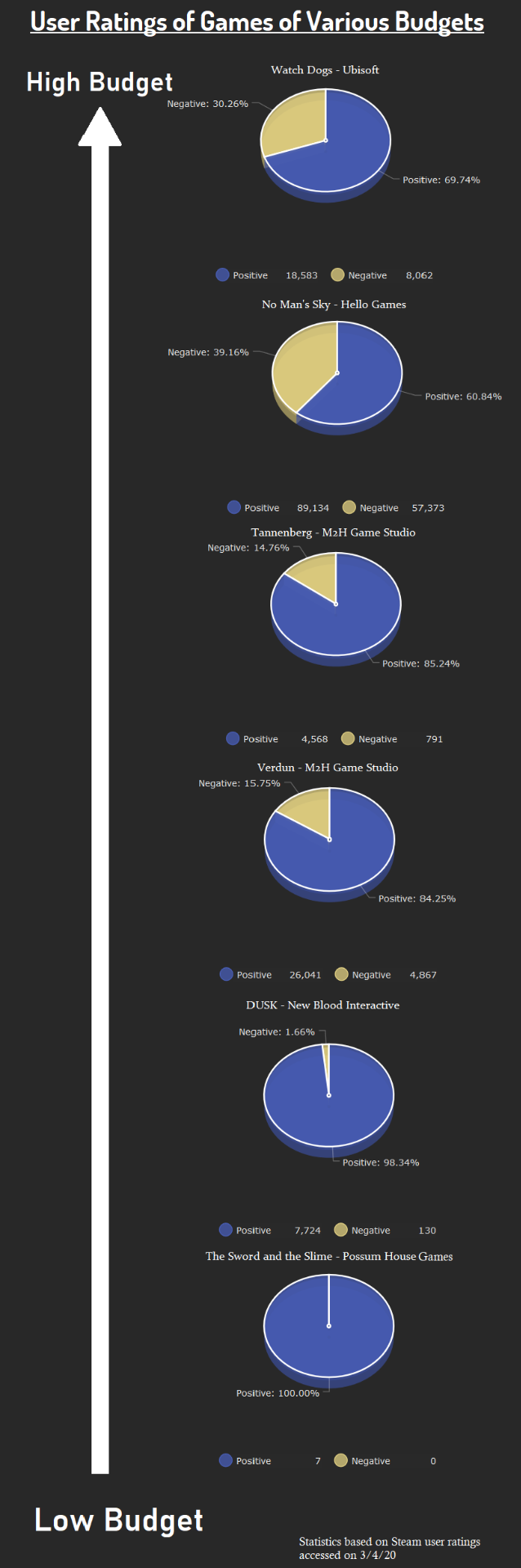 User Ratings of Games of Various Budgets

High Budget

Watch Dogs - Ubisoft

Negative: 30.26%

Positive: 69.74%

Positive 18,583 Negative 8,062

No Man's Sky - Hello Games

Negative: 39.16%

Positive: 60.84%

Positive 89,134 Negative 57,373

Tannenberg - M2H Game Studio

Negative: 14.76%

Positive: 85.24%

Positive 4,568 Negative 791

Verdun - M2H Game Studio

Negative: 15.75%

Positive: 84.25%

Positive 26,041 Negative 4,867

DUSK - New Blood Interactive

Negative: 1.66%

Positive: 98.34%

Positive 7,724 Negative 130

The Sword and the Slime - Possum House Games

Positive: 100.00%

Positive 7 Negative 0

Low Budget

Statistics based on Steam user ratings accessed on 3/4/20